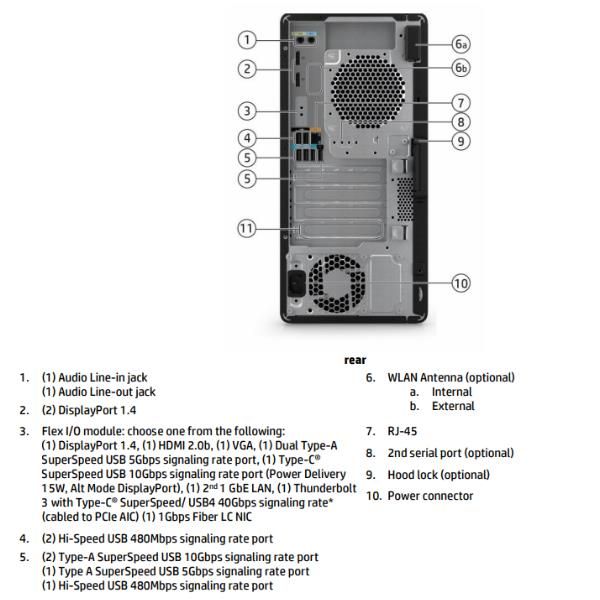 1
2
3
4
5
5
11
6a
6b
7
8
9
10

rear

1. (1) Audio Line-in jack
(1) Audio Line-out jack

2. (2) DisplayPort 1.4

3. Flex I/O module: choose one from the following: (1) DisplayPort 1.4, (1) HDMI 2.0b, (1) VGA, (1) Dual Type-A SuperSpeed USB 5Gbps signaling rate port, (1) Type-C® SuperSpeed USB 10Gbps signaling rate port (Power Delivery 15W, Alt Mode DisplayPort), (1) 2$^{nd}$ 1 GbE LAN, (1) Thunderbolt 3 with Type-C® SuperSpeed/ USB4 40Gbps signaling rate* (cabled to PCIe AIC) (1) 1Gbps Fiber LC NIC

4. (2) Hi-Speed USB 480Mbps signaling rate port

5. (2) Type-A SuperSpeed USB 10Gbps signaling rate port
(1) Type A SuperSpeed USB 5Gbps signaling rate port
(1) Hi-Speed USB 480Mbps signaling rate port

6. WLAN Antenna (optional)
a. Internal
b. External

7. RJ-45

8. 2nd serial port (optional)

9. Hood lock (optional)

10. Power connector